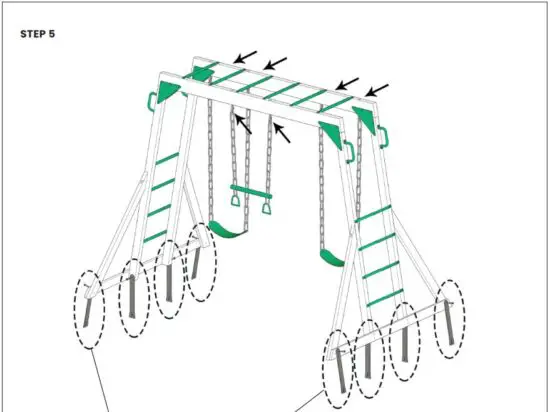 STEP 5