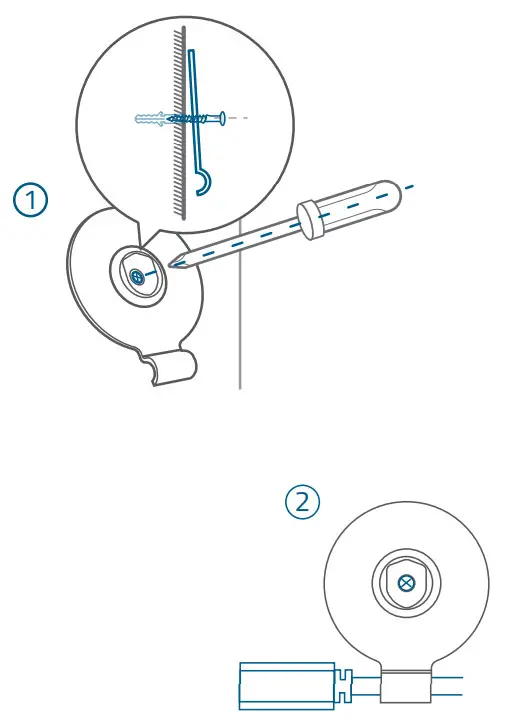 1

2