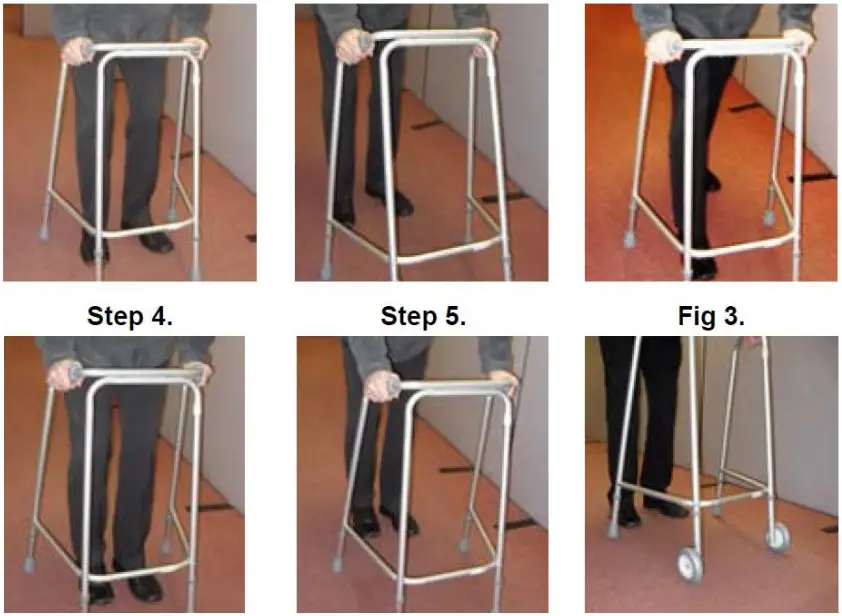 Step 4.

Step 5.

Fig 3.