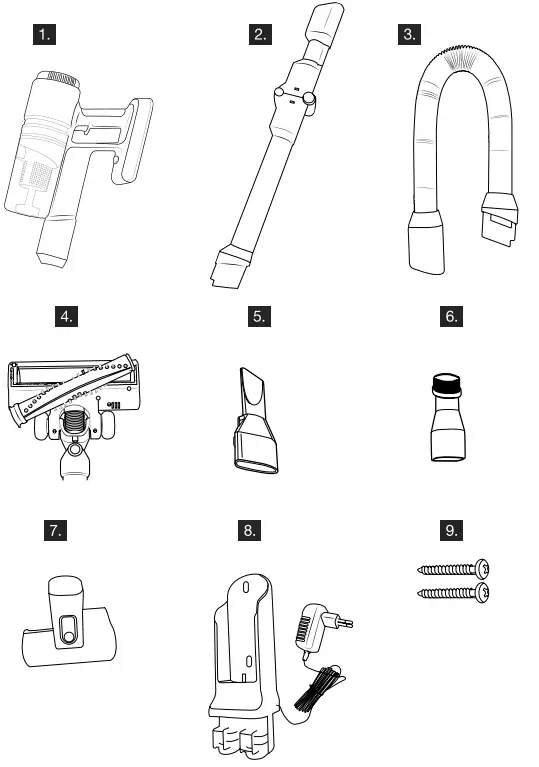 1.

2.

3.

4.

5.

6.

7.

8.

9.