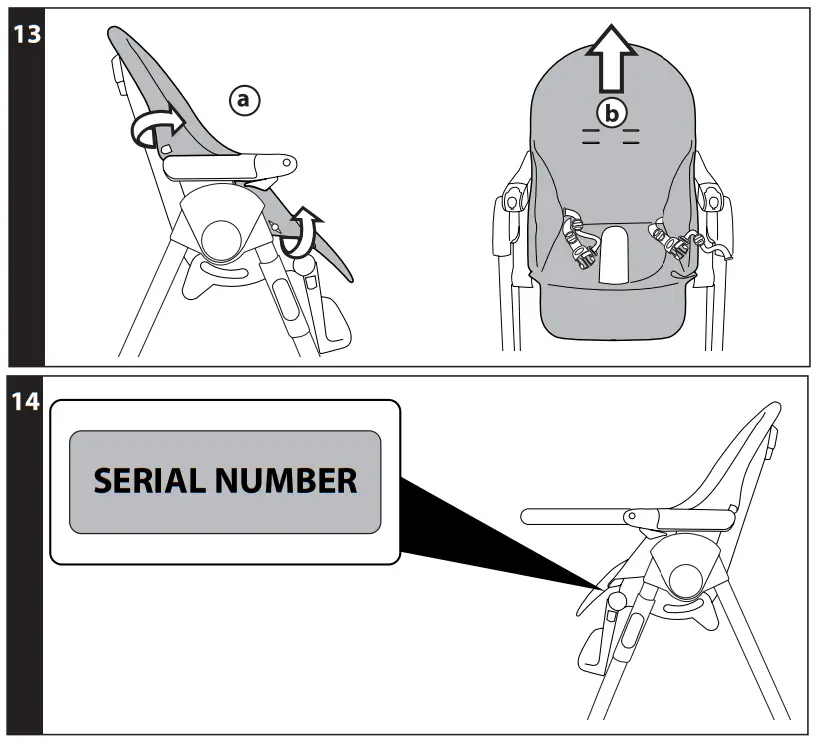 13

a

b

14

SERIAL NUMBER