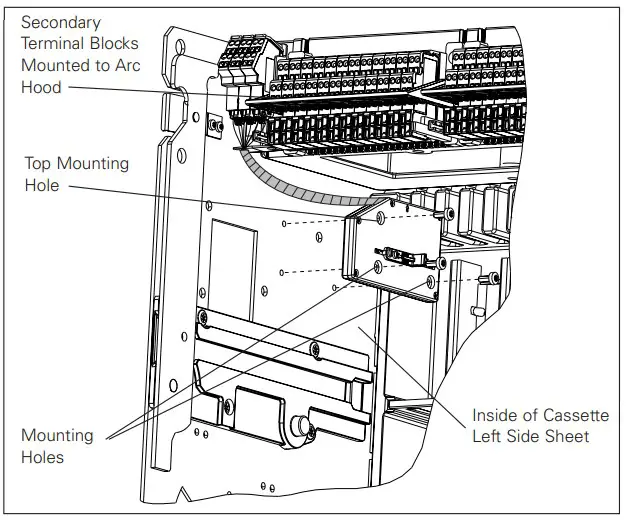 Secondary Terminal Blocks Mounted to Arc Hood

Top Mounting Hole

Mounting Holes

Inside of Cassette Left Side Sheet