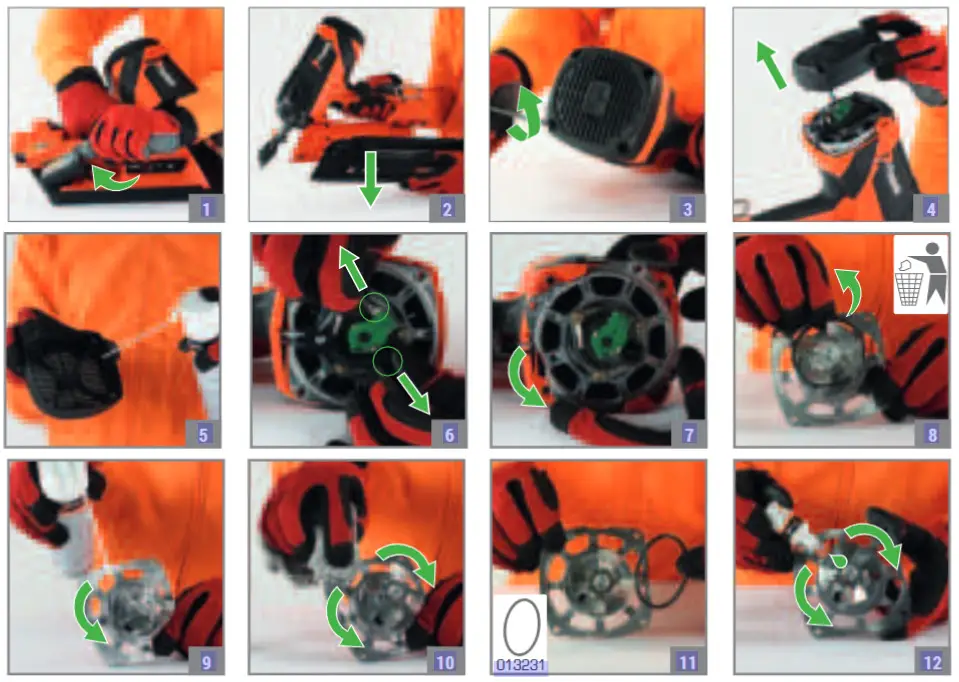 1
2
3
4
5
6
7
8
9
10
013231
11
12