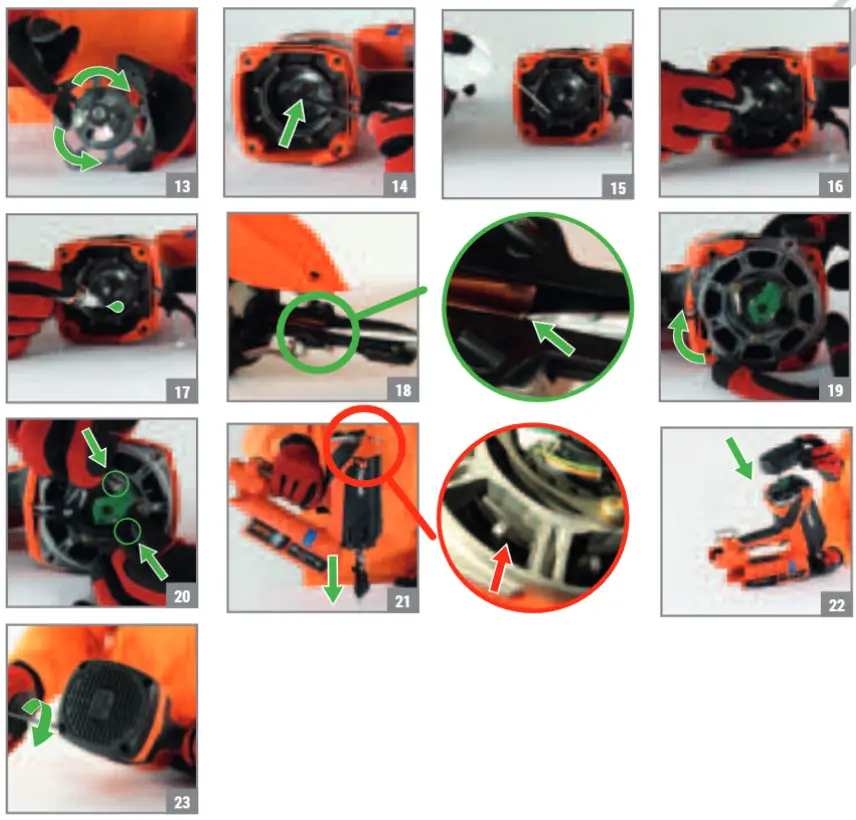 13

14

15

16

17

18

19

20

21

22

23