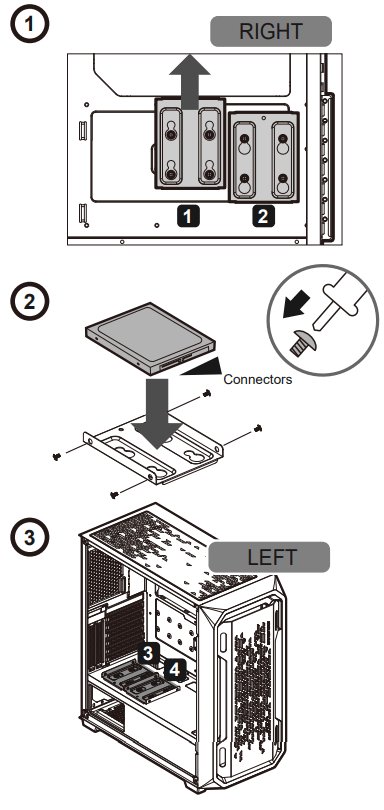 1
RIGHT
1
2
2
Connectors
3
LEFT
3
4