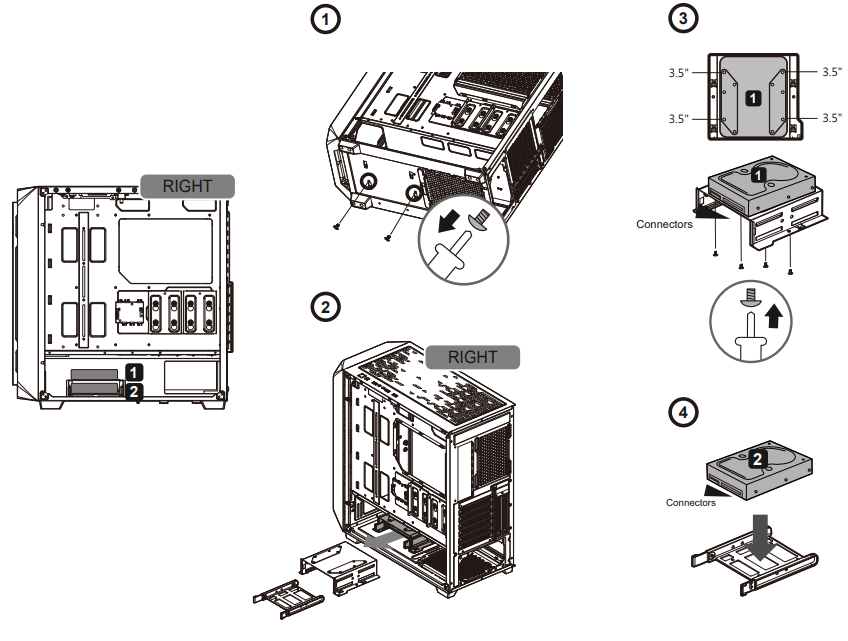 RIGHT

1
2

1

2

RIGHT

3

3.5"
3.5"
3.5"
3.5"
1

1
Connectors

4

2
Connectors