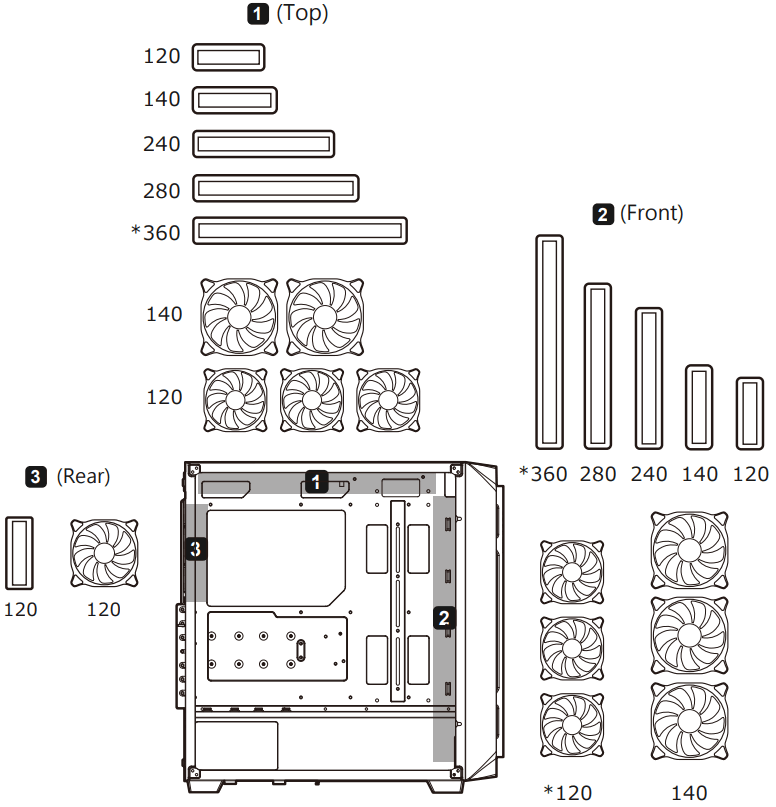 1 (Top)

120
140
240
280
*360

140
120

2 (Front)

*360 280 240 140 120

3 (Rear)

120 120

1
3
2

*120 140