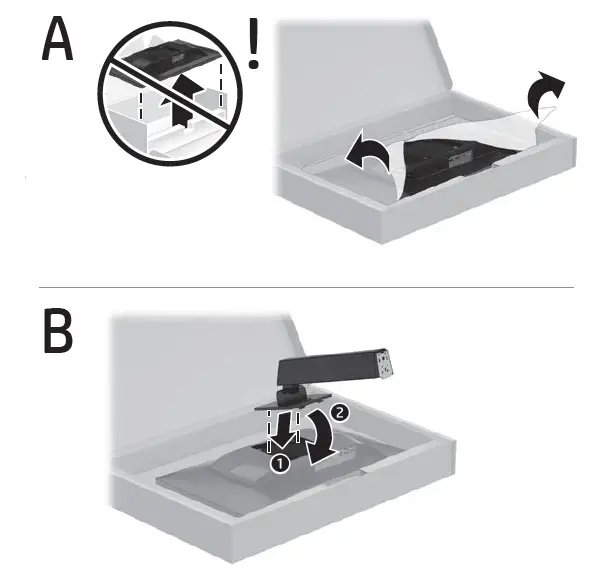 A

!

B

2

1