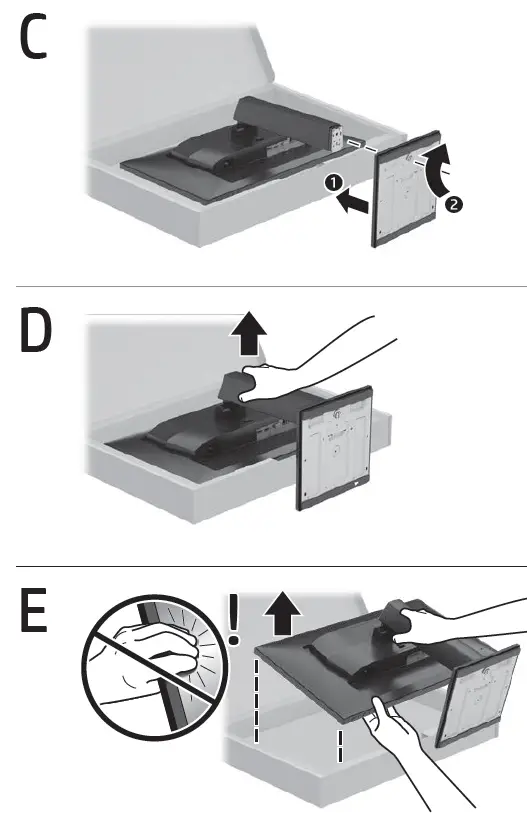 C

1

2

D

E

!