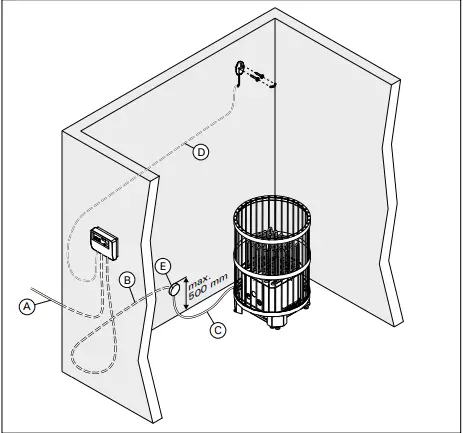 D
E
max. 500 mm
B
A
C