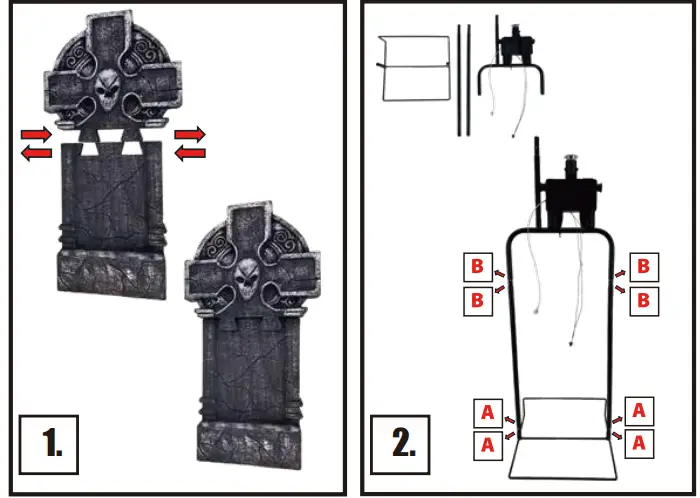 1.

B
B
B
B
A
A
A
A

2.