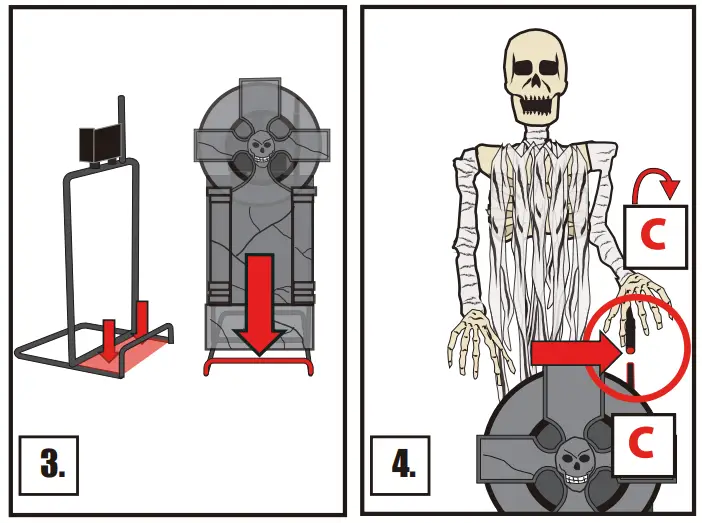 3.

C

C

4.