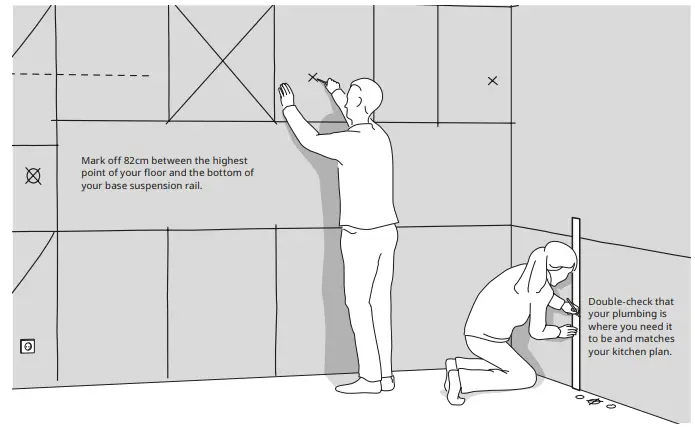 Mark off 82cm between the highest point of your floor and the bottom of your base suspension rail.

Double-check that your plumbing is where you need it to be and matches your kitchen plan.