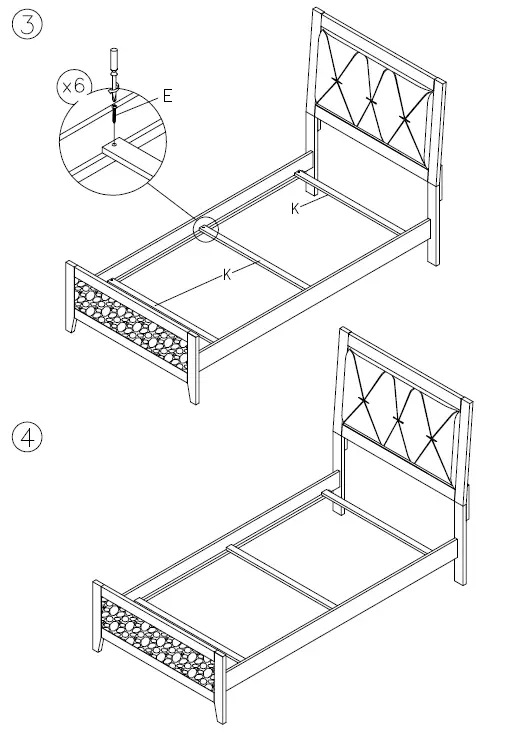 ③

x6

E

K

K

④