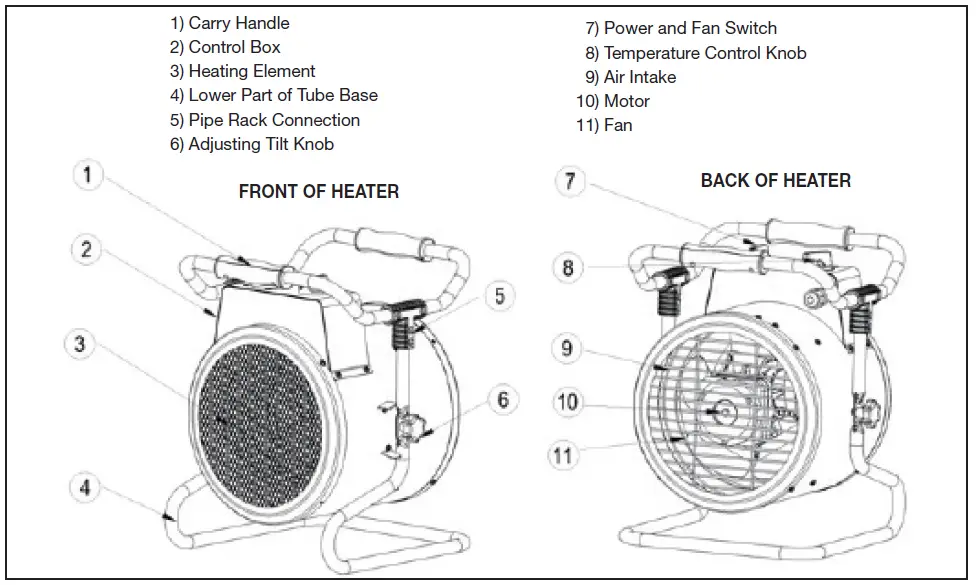 1) Carry Handle
2) Control Box
3) Heating Element
4) Lower Part of Tube Base
5) Pipe Rack Connection
6) Adjusting Tilt Knob

7) Power and Fan Switch
8) Temperature Control Knob
9) Air Intake
10) Motor
11) Fan

FRONT OF HEATER

1
2
3
4
5
6

BACK OF HEATER

7
8
9
10
11