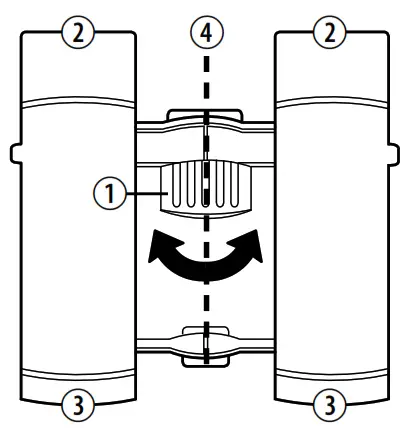 2
4
2
1
3
3