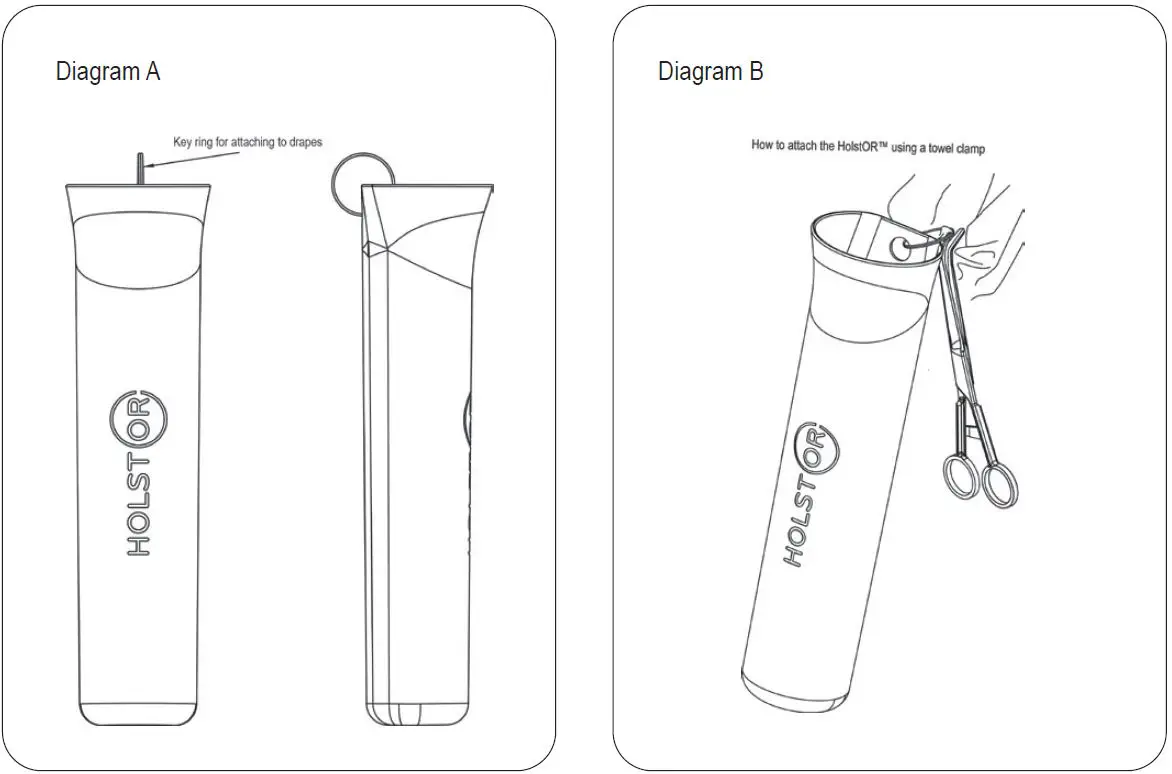 Diagram A

Key ring for attaching to drapes

HOLSTOR

Diagram B

How to attach the HolstOR™ using a towel clamp

HOLSTOR