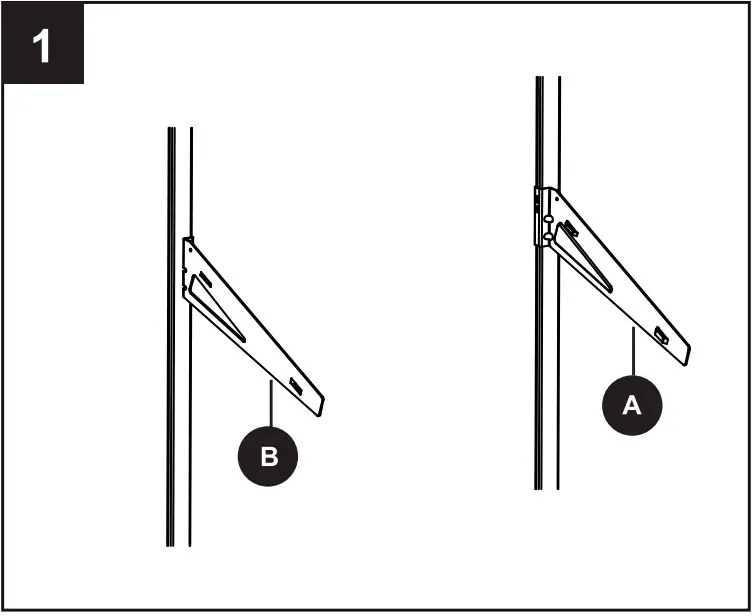 1

B

A