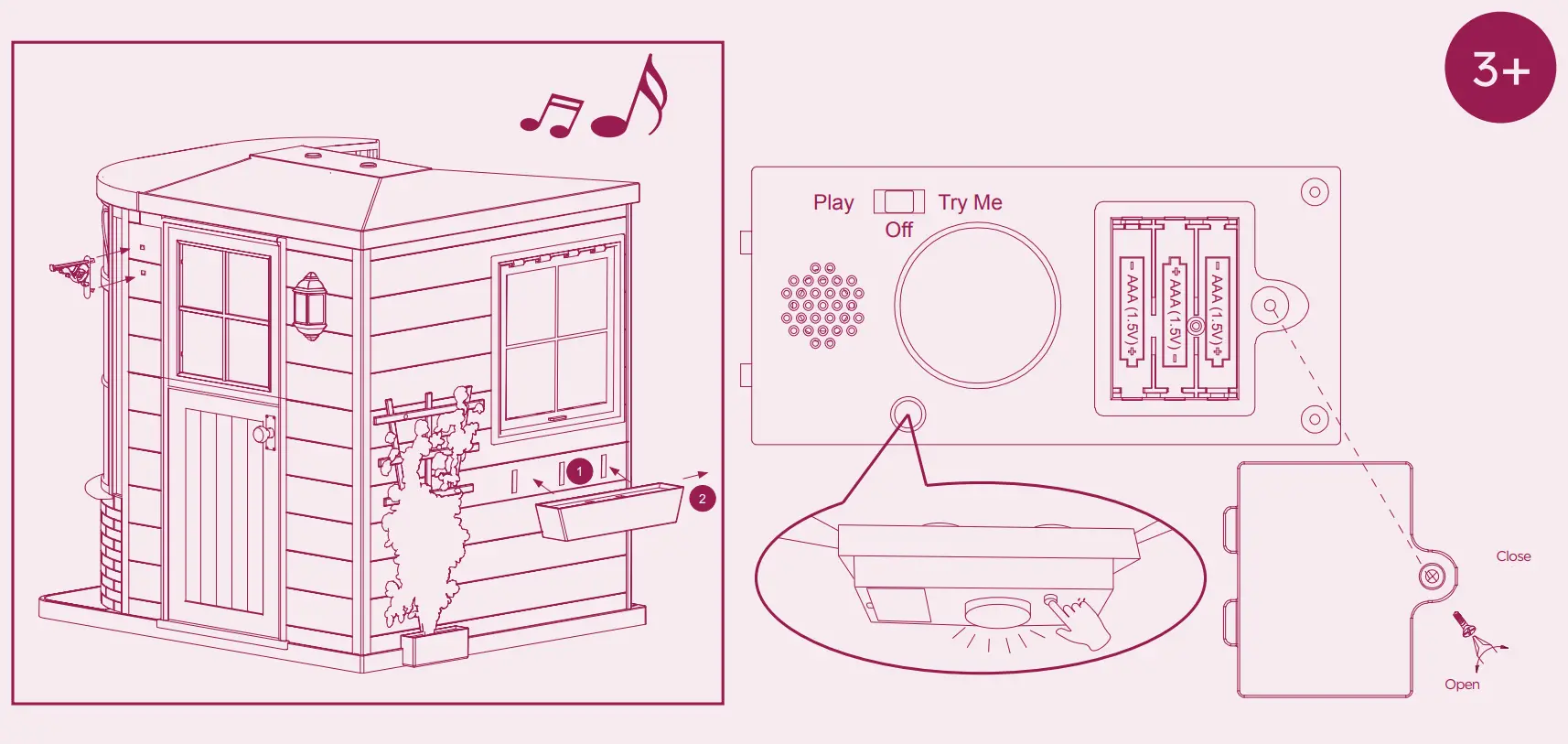 3+

1

2

Play

Try Me

Off

- AAA (1.5V) +

+ AAA (1.5V) -

- AAA (1.5V) +

Close

Open