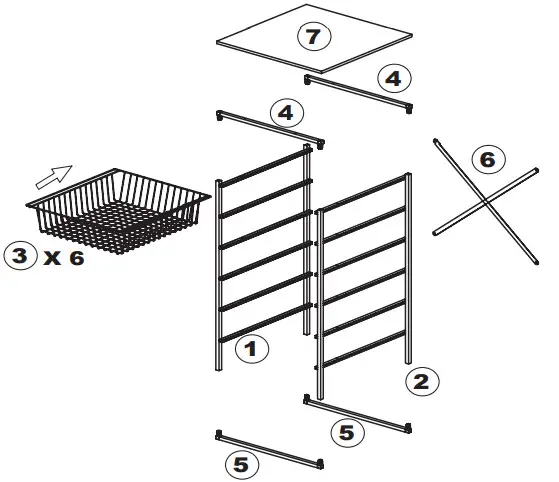 7
4
4
6
3 X 6
1
2
5
5