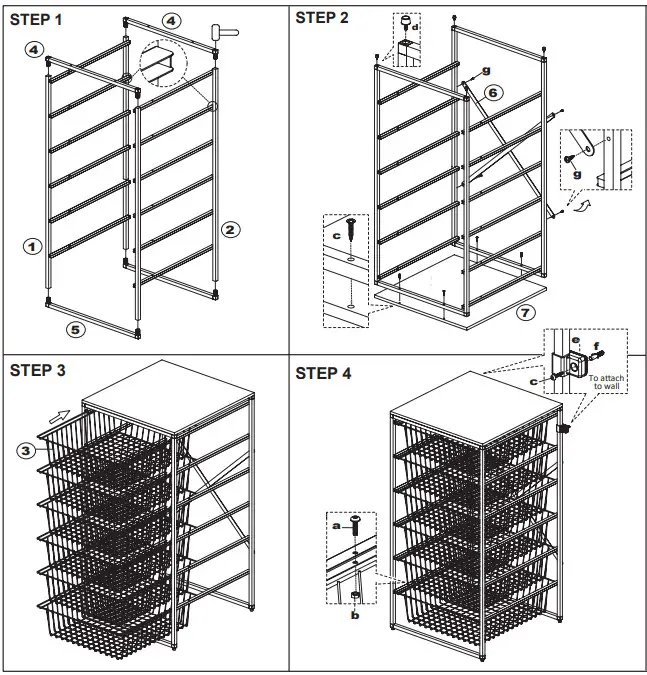 STEP 1

4

4

1

2

5

STEP 2

d

g

6

g

c

7

STEP 3

3

STEP 4

e

f

c

To attach to wall

a

b