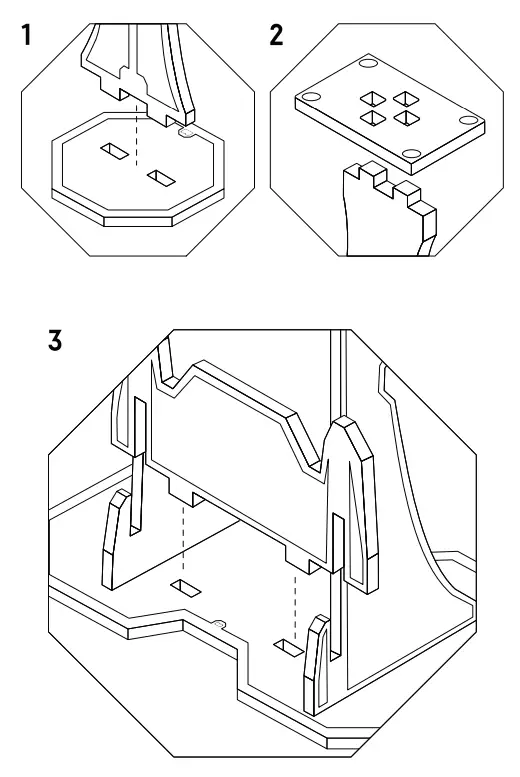 1

2

3