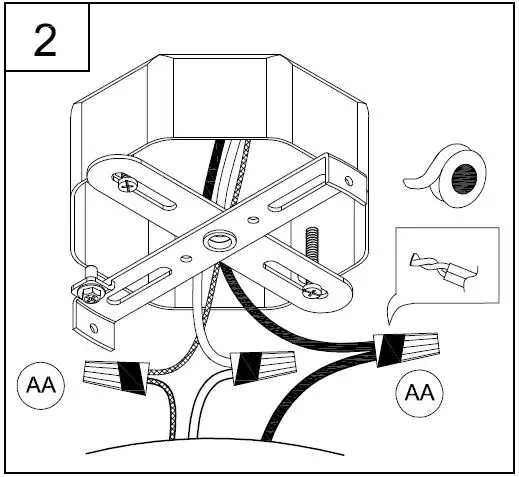 2

AA

AA