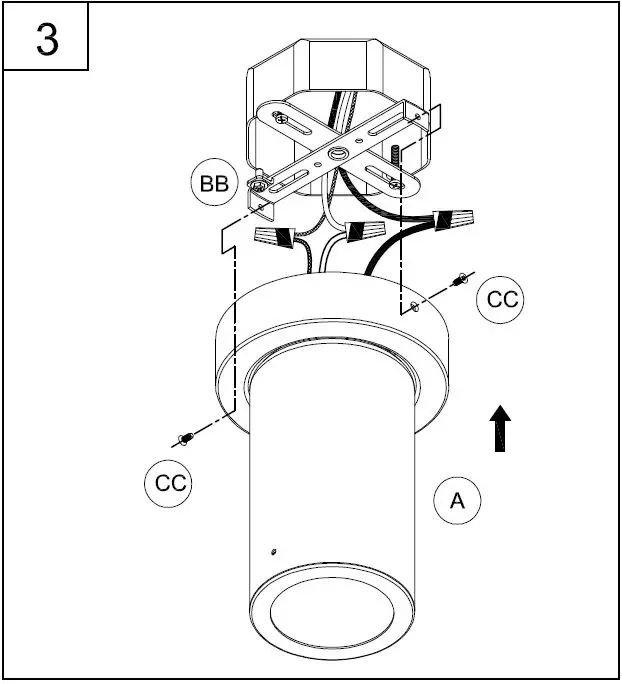 3

BB

CC

CC

A