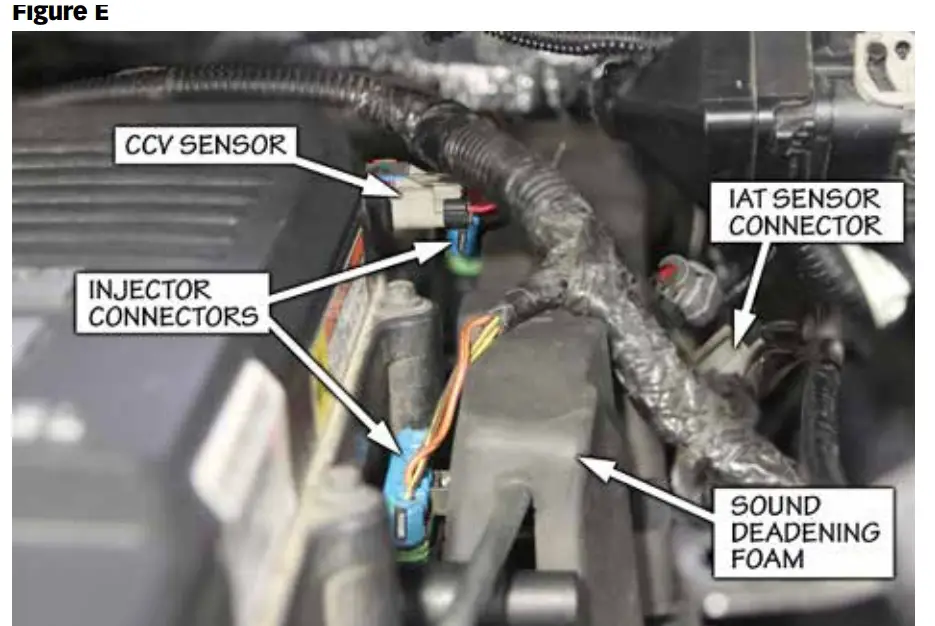 Figure E

CCV SENSOR

IAT SENSOR CONNECTOR

INJECTOR CONNECTORS

SOUND DEADENING FOAM