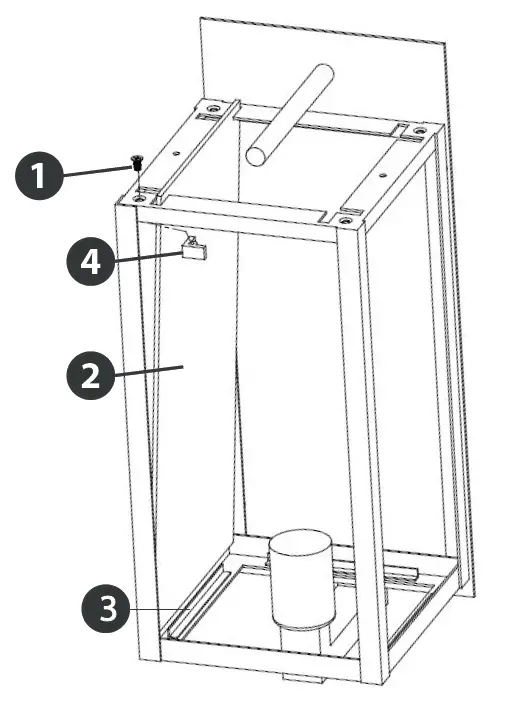 1
4
2
3