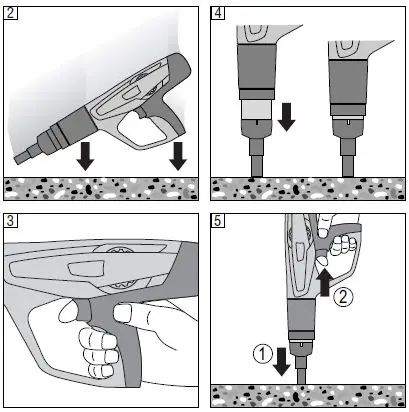 2

4

3

5

2

1