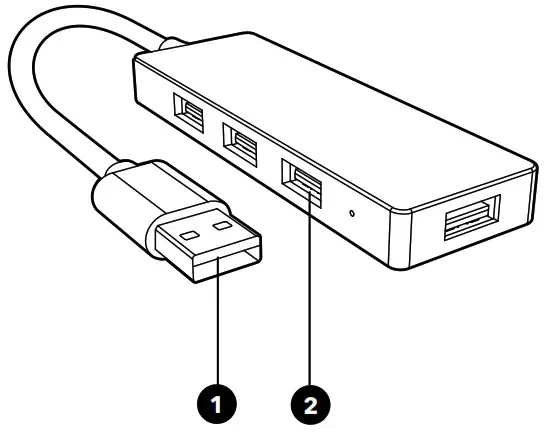 1
2