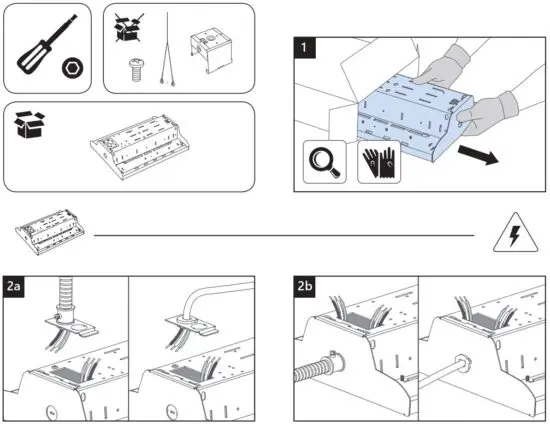 1

2a

2b