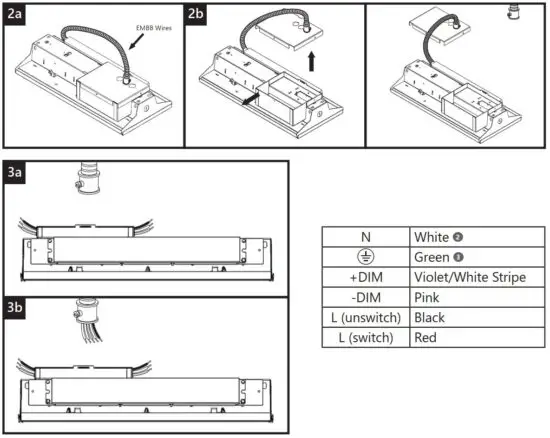 2a

EMBB Wires

2b

3a

3b

| N | White ❷ |
|---|---|
| ⏚ | Green ❶ |
| +DIM | Violet/White Stripe |
| -DIM | Pink |
| L (unswitch) | Black |
| L (switch) | Red |