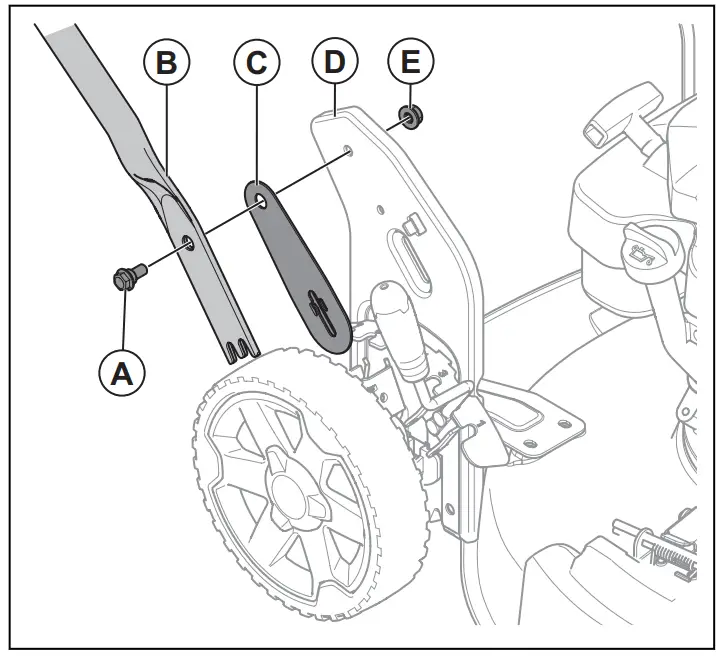 B
C
D
E
A