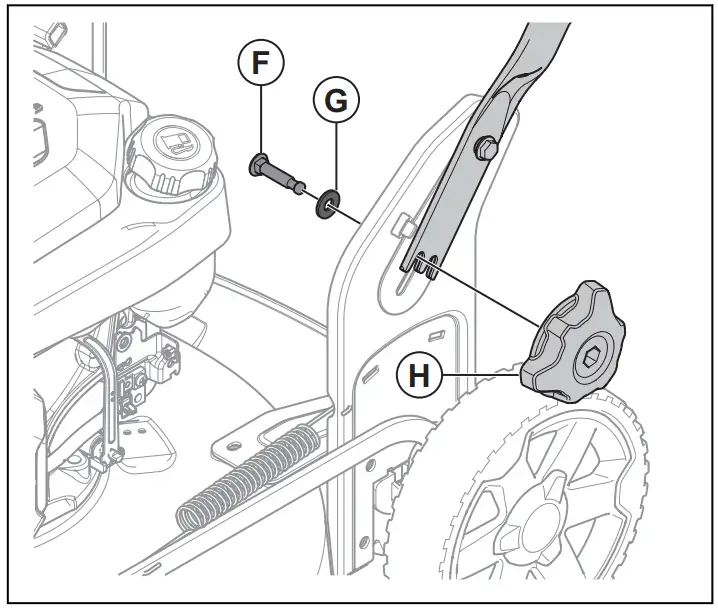 F
G
H