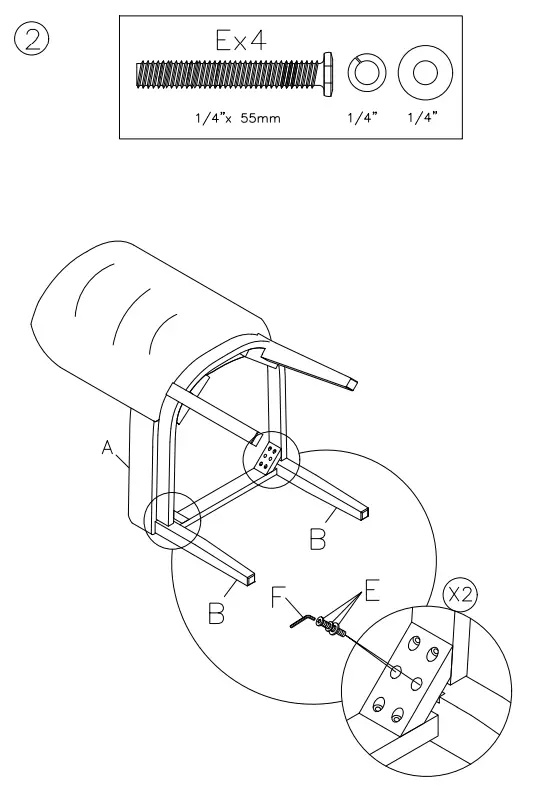 ②

Ex4

1/4"x 55mm 1/4" 1/4"

A

B

B

F

E

X2