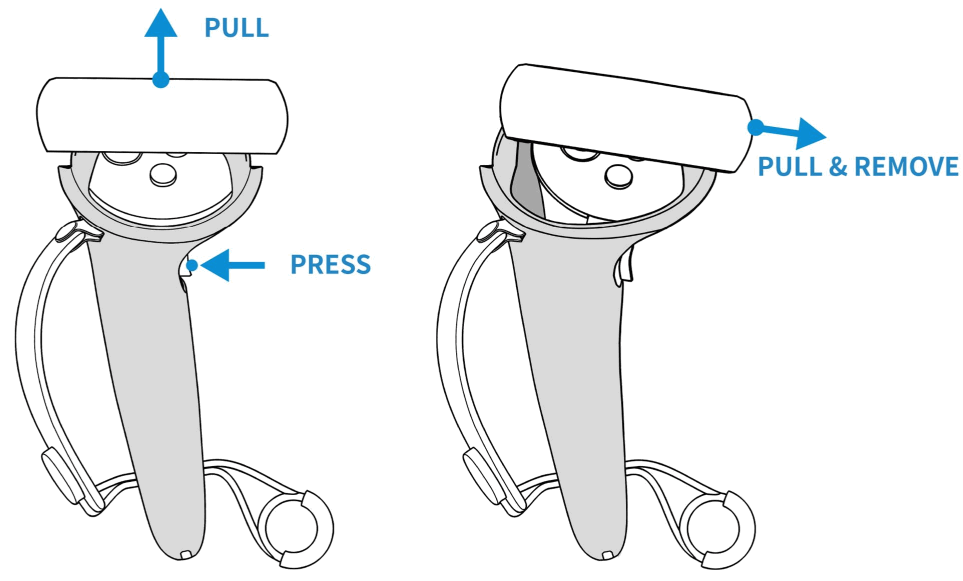 PULL

PRESS

PULL & REMOVE