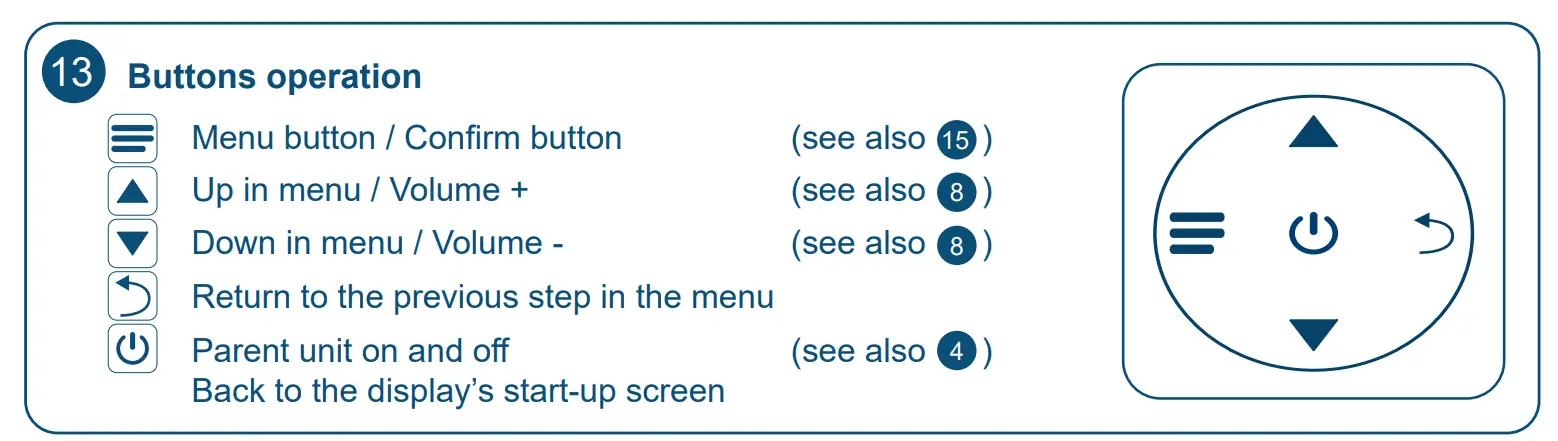 13 Buttons operation

Menu button / Confirm button (see also 15)
Up in menu / Volume + (see also 8)
Down in menu / Volume - (see also 8)
Return to the previous step in the menu
Parent unit on and off (see also 4)
Back to the display's start-up screen