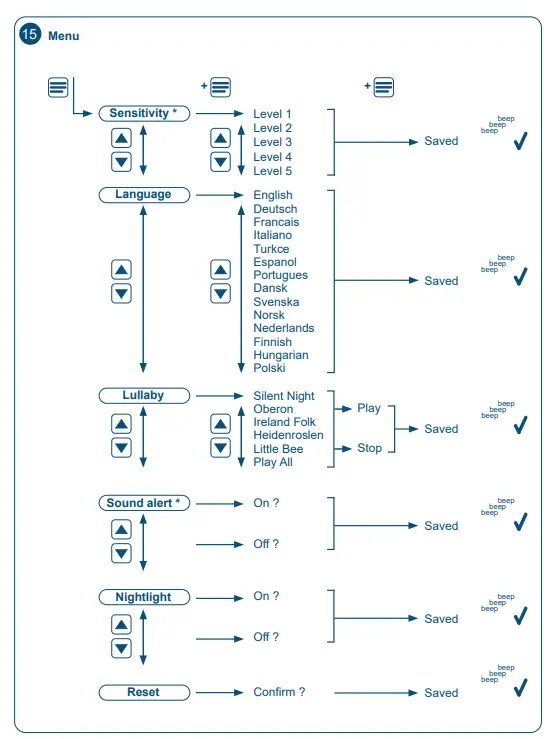 15 Menu

+ +

Sensitivity *
Level 1
Level 2
Level 3
Level 4
Level 5
Saved
beep beep beep

Language
English
Deutsch
Francais
Italiano
Turkce
Espanol
Portugues
Dansk
Svenska
Norsk
Nederlands
Finnish
Hungarian
Polski
Saved
beep beep beep

Lullaby
Silent Night
Oberon
Ireland Folk
Heidenroslen
Little Bee
Play All
Play
Stop
Saved
beep beep beep

Sound alert *
On ?
Off ?
Saved
beep beep beep

Nightlight
On ?
Off ?
Saved
beep beep beep

Reset
Confirm ?
Saved
beep beep beep