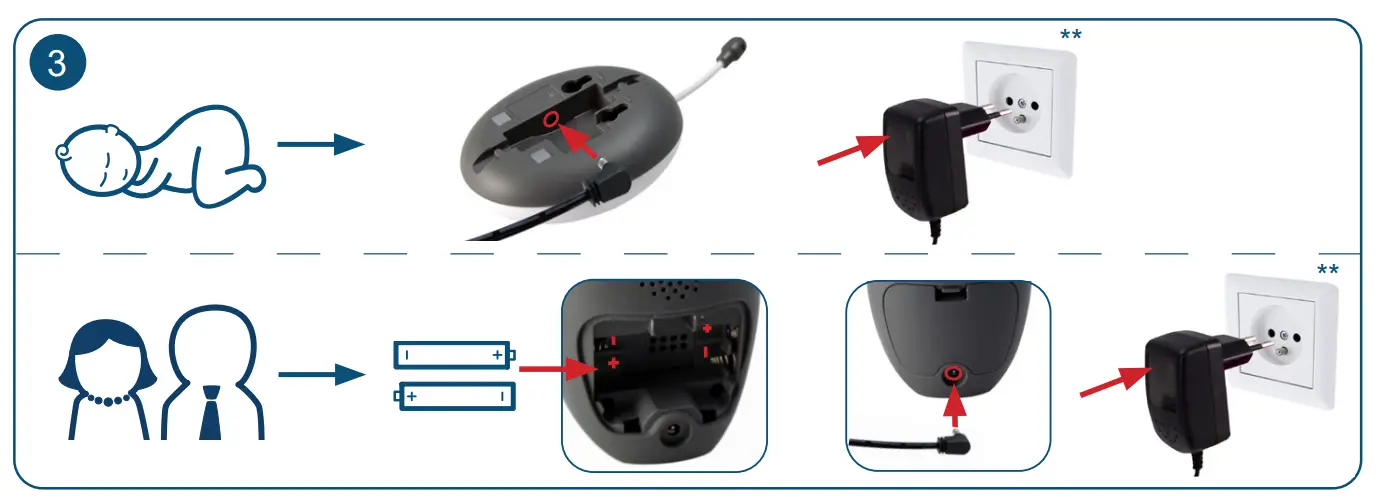 3

**

**