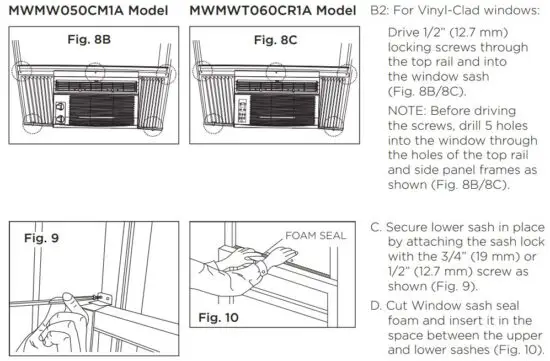 MWMW050CM1A Model

Fig. 8B

MWMWT060CR1A Model

Fig. 8C

B2: For Vinyl-Clad windows:

Drive 1/2" (12.7 mm) locking screws through the top rail and into the window sash (Fig. 8B/8C).

NOTE: Before driving the screws, drill 5 holes into the window through the holes of the top rail and side panel frames as shown (Fig. 8B/8C).

Fig. 9

FOAM SEAL

Fig. 10

C. Secure lower sash in place by attaching the sash lock with the 3/4" (19 mm) or 1/2" (12.7 mm) screw as shown (Fig. 9).

D. Cut Window sash seal foam and insert it in the space between the upper and lower sashes (Fig. 10).