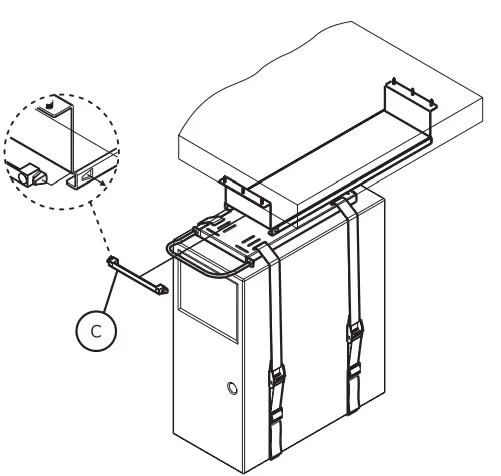 C