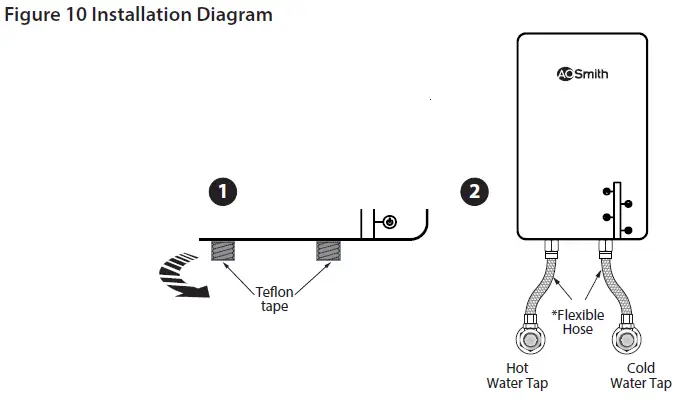 Figure 10 Installation Diagram

1

Teflon tape

2

AO Smith

*Flexible Hose

Hot Water Tap

Cold Water Tap