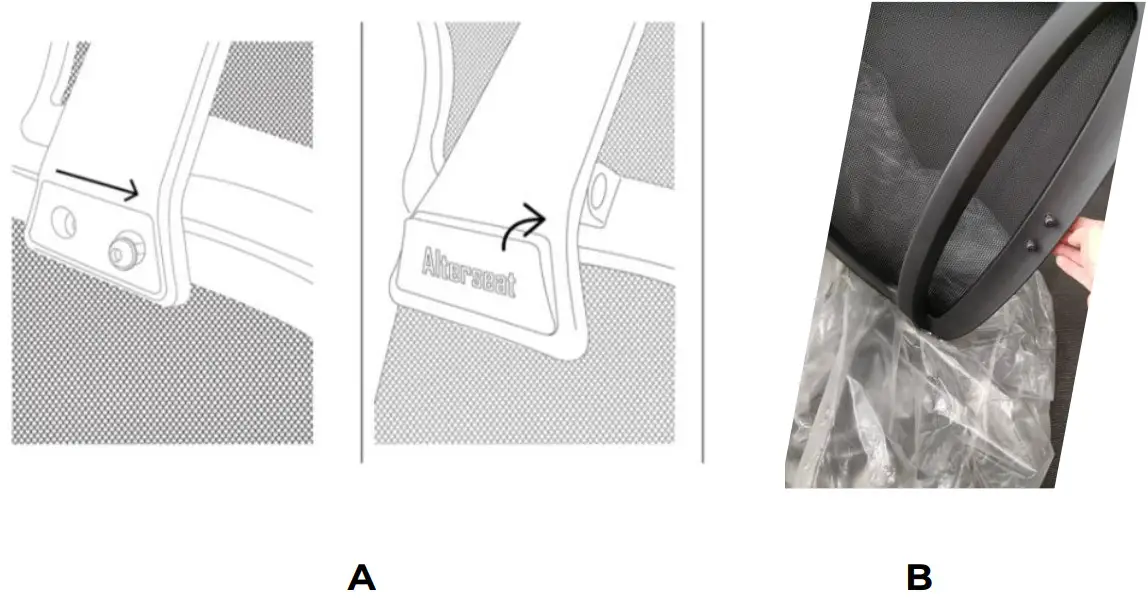 Alterseat

A

B