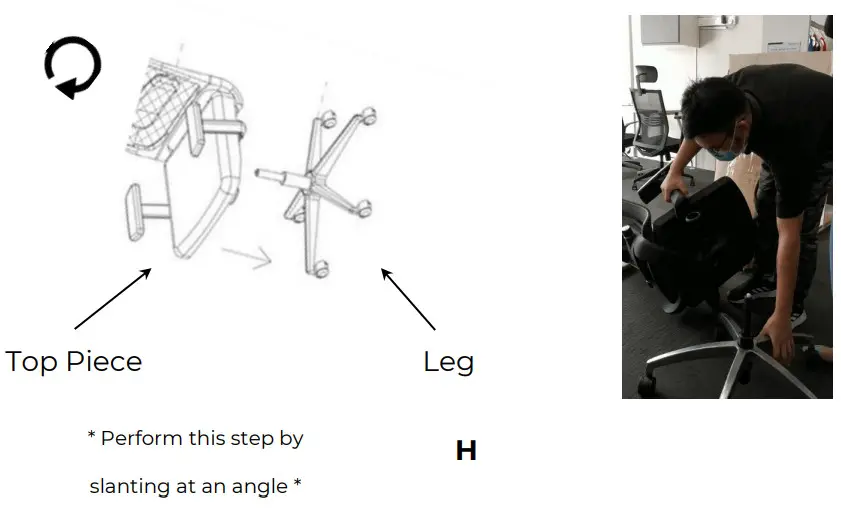 Top Piece

Leg

* Perform this step by slanting at an angle *

H