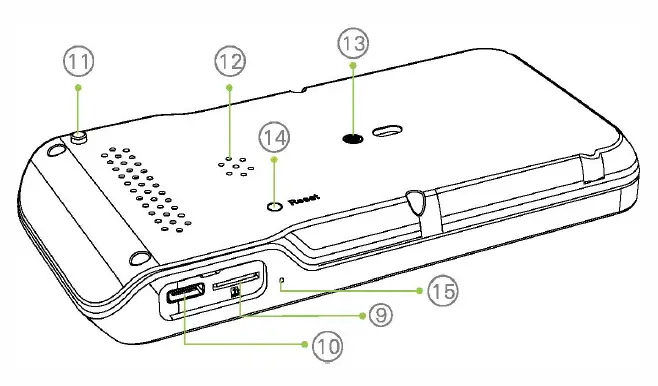 11
12
13
14
Reset
15
9
10