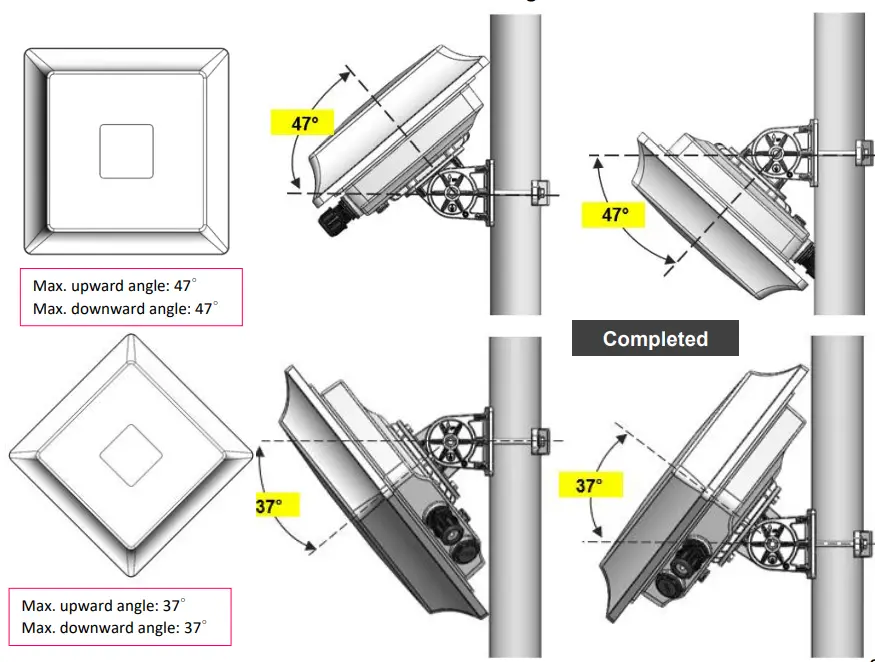 47°

47°

Max. upward angle: 47°
Max. downward angle: 47°

Completed

37°

37°

Max. upward angle: 37°
Max. downward angle: 37°