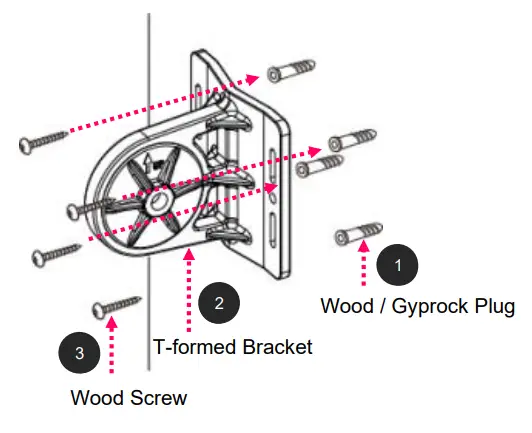 1
Wood / Gyprock Plug

2
T-formed Bracket

3
Wood Screw