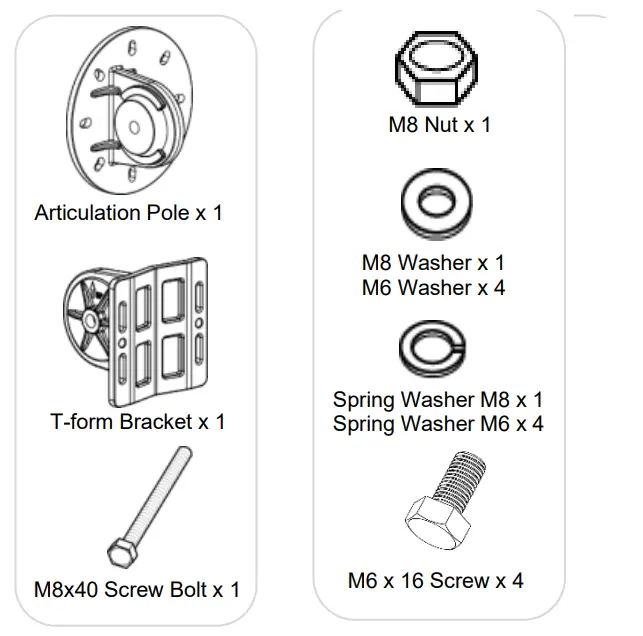 Articulation Pole x 1

T-form Bracket x 1

M8x40 Screw Bolt x 1

M8 Nut x 1

M8 Washer x 1
M6 Washer x 4

Spring Washer M8 x 1
Spring Washer M6 x 4

M6 x 16 Screw x 4